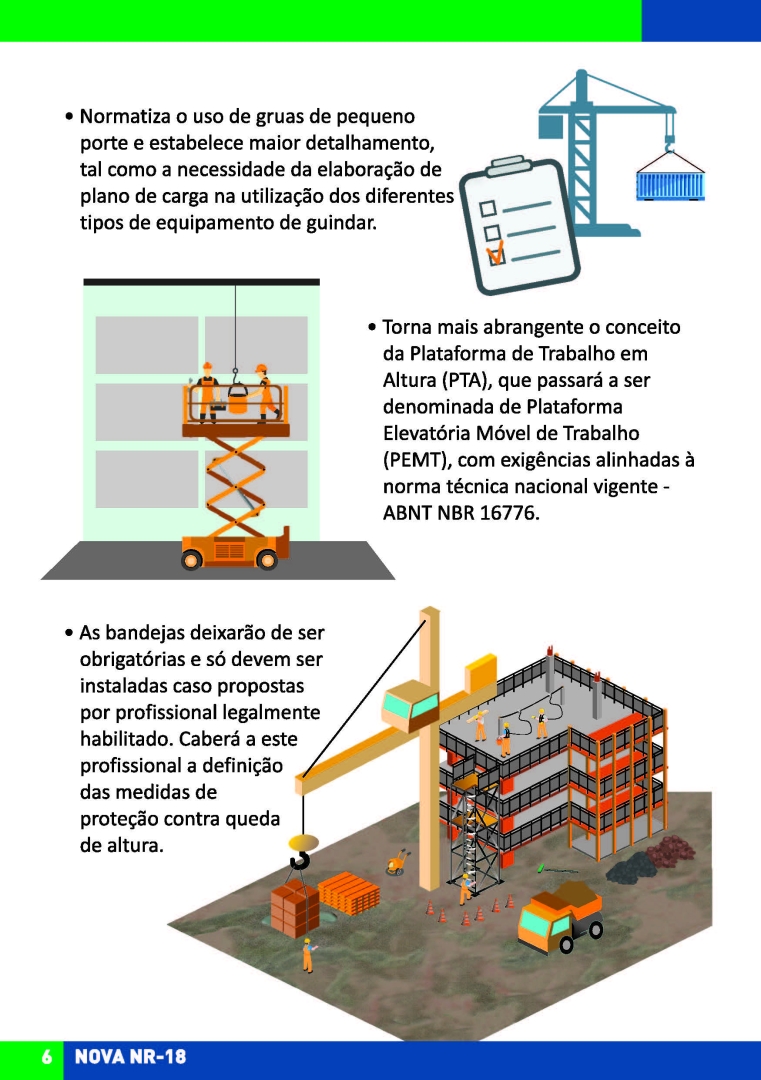 • Normatiza o uso de gruas de pequeno porte e estabelece maior detalhamento, tal como a necessidade da elaboração de plano de carga na utilização dos diferentes tipos de equipamento de guindar.

• Torna mais abrangente o conceito da Plataforma de Trabalho em Altura (PTA), que passará a ser denominada de Plataforma Elevatória Móvel de Trabalho (PEMT), com exigências alinhadas à norma técnica nacional vigente - ABNT NBR 16776.

• As bandejas deixarão de ser obrigatórias e só devem ser instaladas caso propostas por profissional legalmente habilitado. Caberá a este profissional a definição das medidas de proteção contra queda de altura.

6 NOVA NR-18